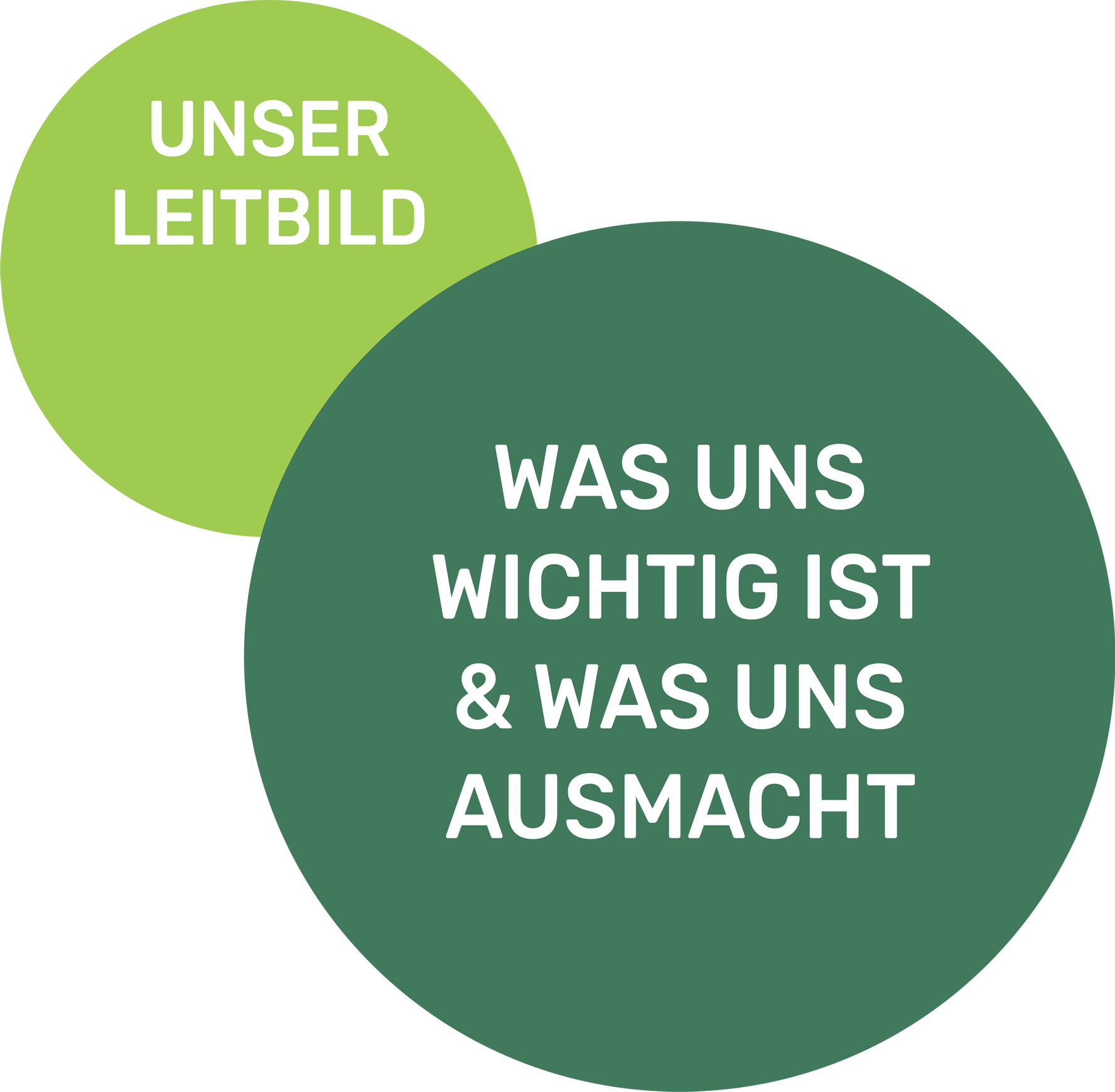 UNSER
LEITBILD

WAS UNS WICHTIG IST & WAS UNS AUSMACHT